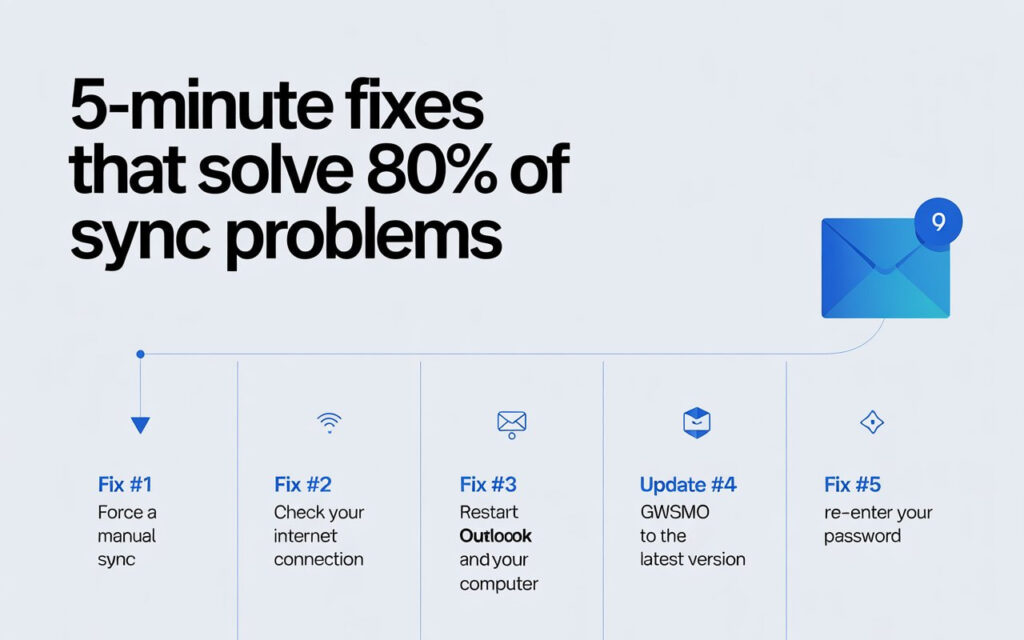 5-minute fixes that solve 80% of sync problems

9

Fix #1
Force a manual sync

Fix #2
Check your internet connection

Fix #3
Restart Outloook and your computer

Update #4
GWSMO to the latest version

Fix #5
re-enter your password