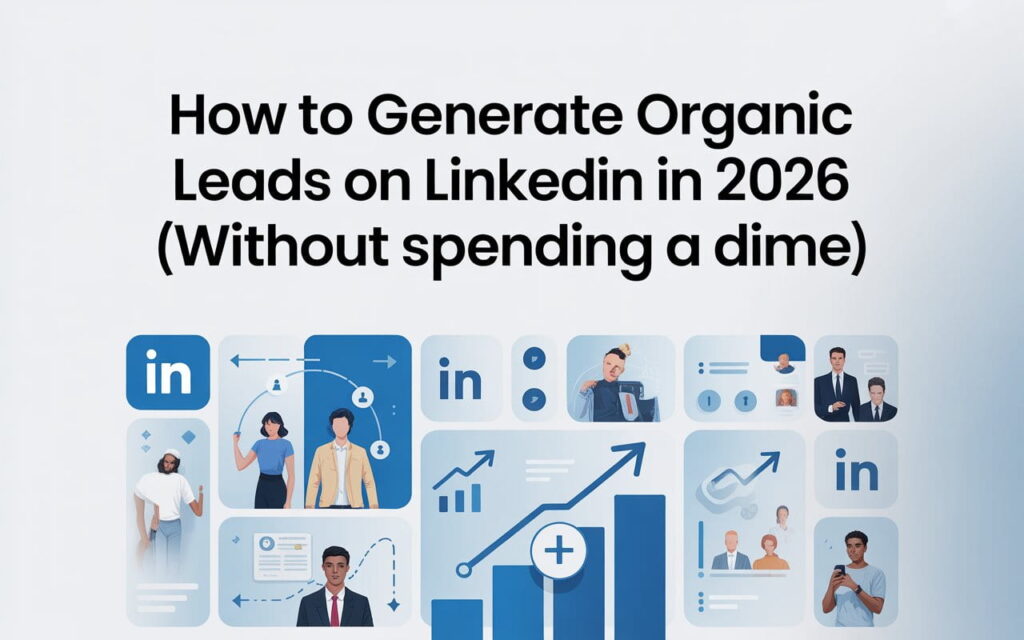 How to Generate Organic Leads on Linkedin in 2026 (Without spending a dime)

in

in

in