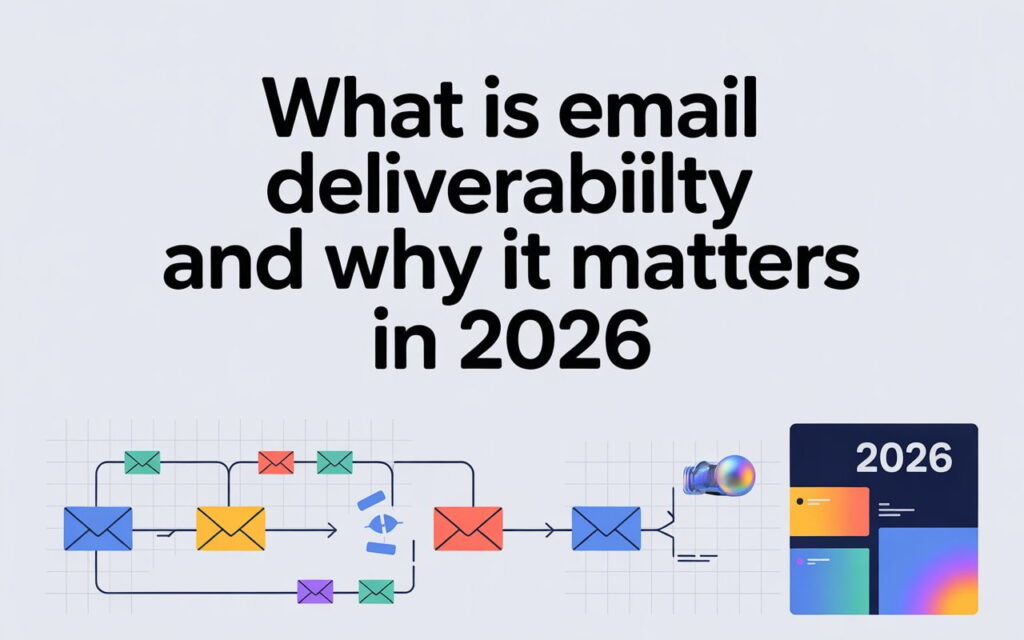 What is email deliverabiilty and why it matters in 2026

2026