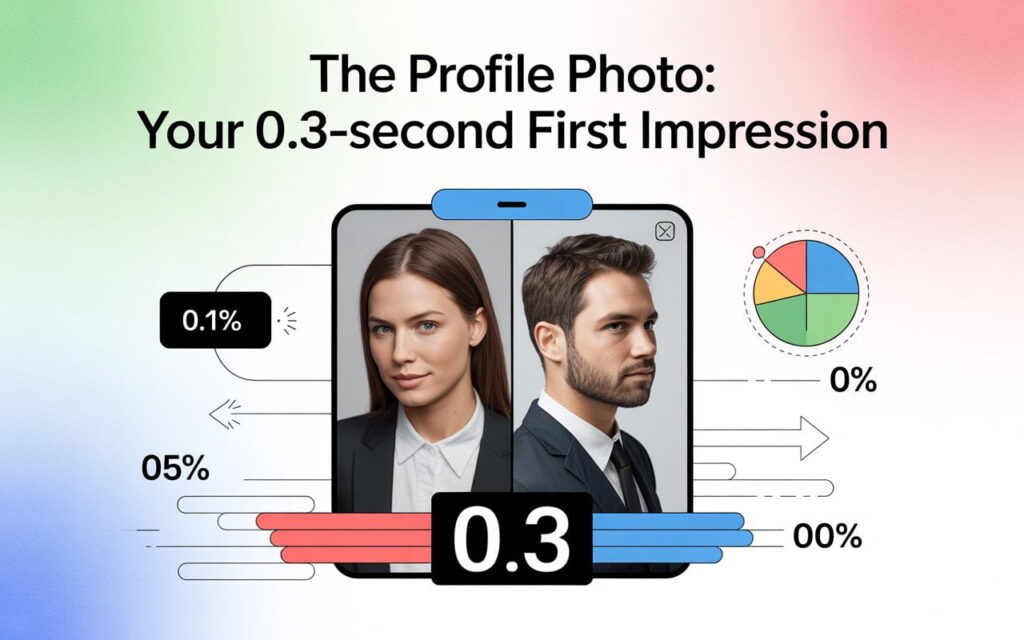 The Profile Photo:
Your 0.3-second First Impression

0.1%

0%

05%

0.3

00%