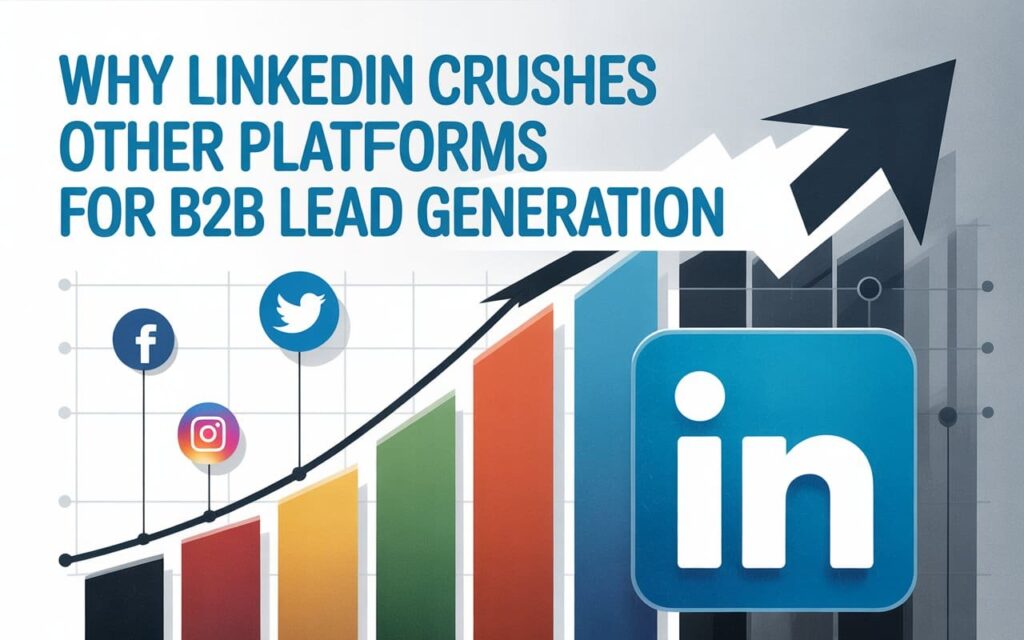 WHY LINKEDIN CRUSHES OTHER PLATFORMS FOR B2B LEAD GENERATION

f

in