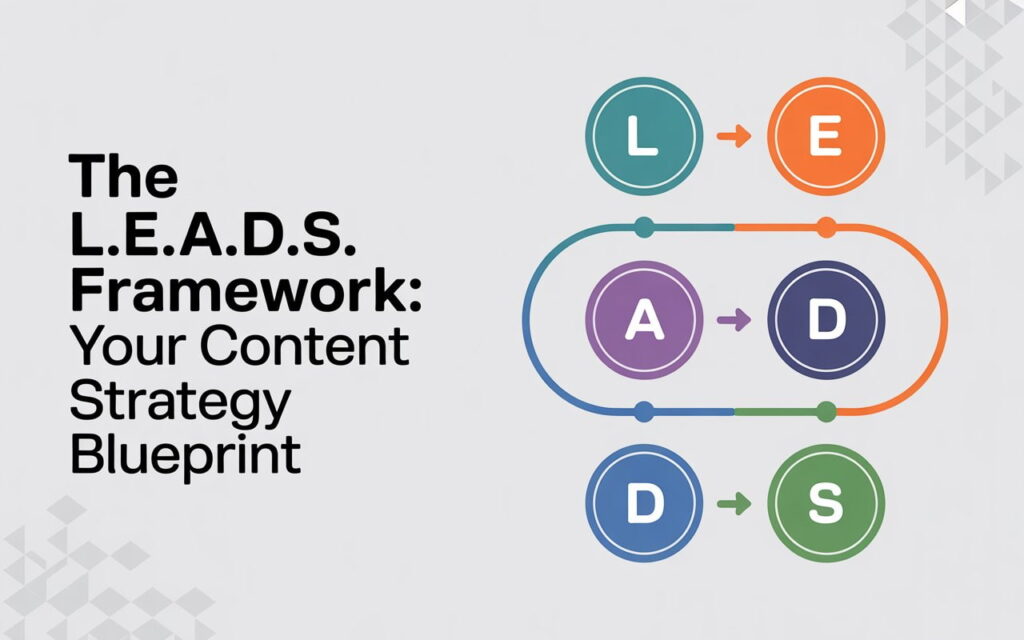 The L.E.A.D.S. Framework: Your Content Strategy Blueprint

L E

A D

D S